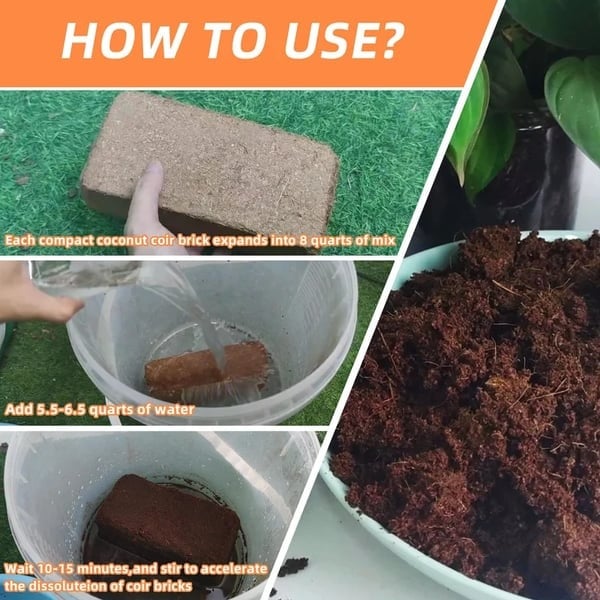 HOW TO USE?

Each compact coconut coir brick expands into 8 quarts of mix

Add 5.5-6.5 quarts of water

Wait 10-15 minutes,and stir to accelerate the dissoluteion of coir bricks